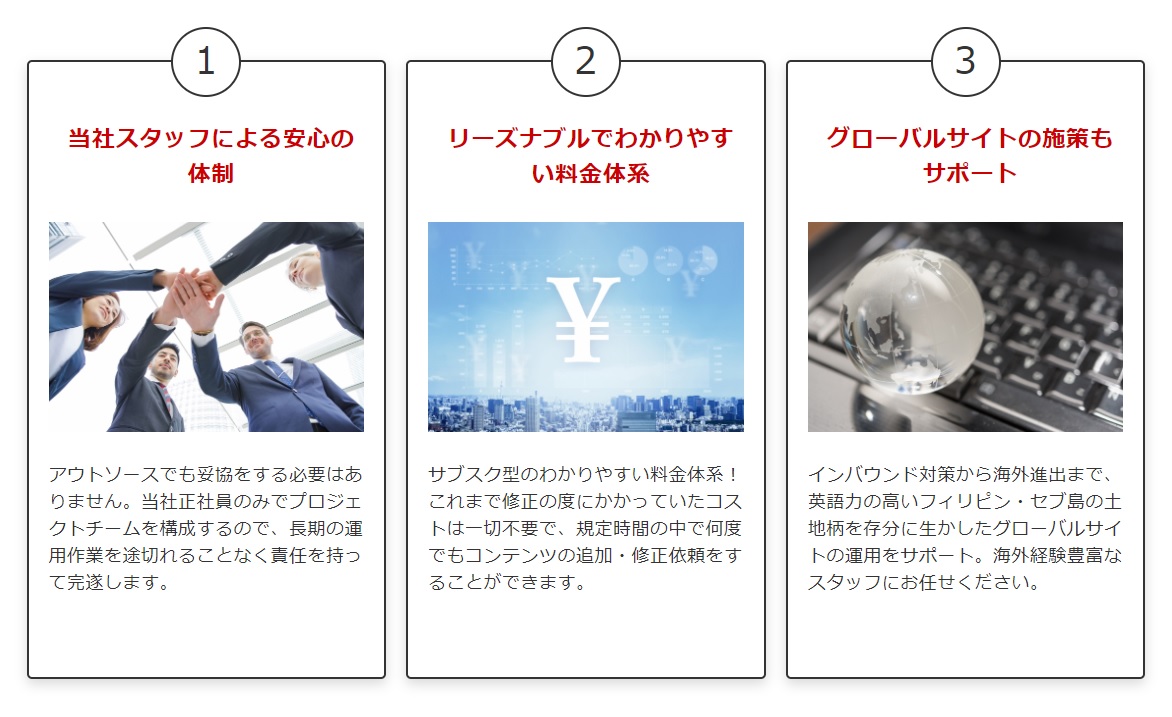 1

当社スタッフによる安心の体制

アウトソースでも妥協をする必要はありません。当社正社員のみでプロジェクトチームを構成するので、長期の運用作業を途切れることなく責任を持って完遂します。

2

リーズナブルでわかりやすい料金体系

¥

サブスク型のわかりやすい料金体系！これまで修正の度にかかっていたコストは一切不要で、規定時間の中で何度でもコンテンツの追加・修正依頼をすることができます。

3

グローバルサイトの施策もサポート

インバウンド対策から海外進出まで、英語力の高いフィリピン・セブ島の土地柄を存分に生かしたグローバルサイトの運用をサポート。海外経験豊富なスタッフにお任せください。